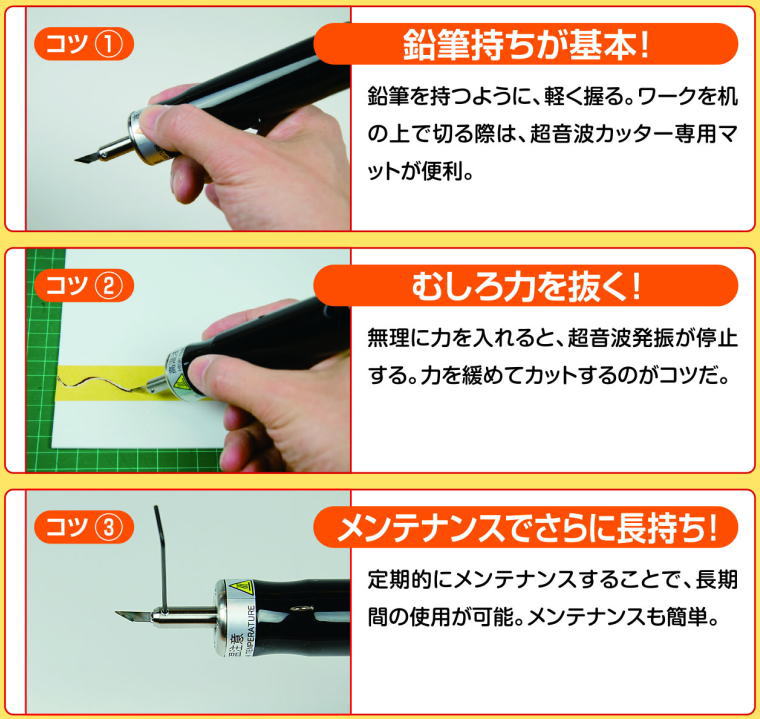 コツ ①

鉛筆持ちが基本!

鉛筆を持つように、軽く握る。ワークを机の上で切る際は、超音波カッター専用マットが便利。

コツ ②

むしろ力を抜く!

無理に力を入れると、超音波発振が停止する。力を緩めてカットするのがコツだ。

コツ ③

メンテナンスでさらに長持ち!

定期的にメンテナンスすることで、長期間の使用が可能。メンテナンスも簡単。

注意

TEMPERATURE