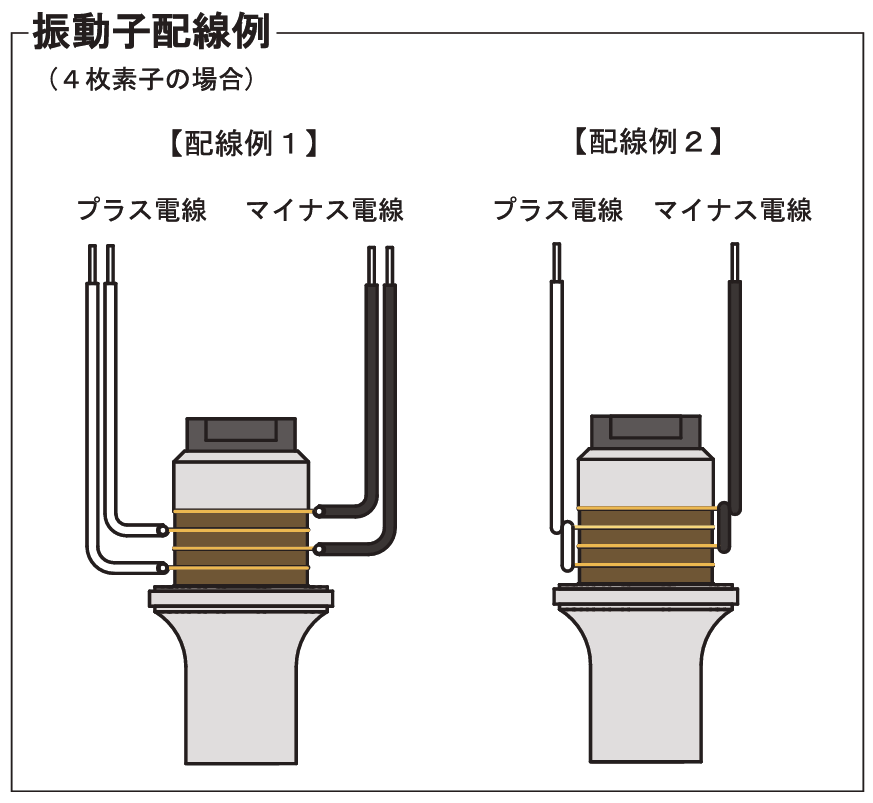 振動子配線例

（４枚素子の場合）

【配線例１】

プラス電線　マイナス電線

【配線例２】

プラス電線　マイナス電線