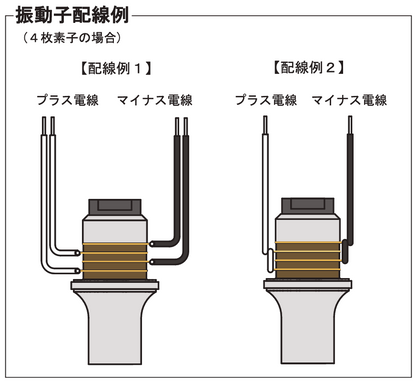 振動子配線例

（４枚素子の場合）

【配線例１】

プラス電線　マイナス電線

【配線例２】

プラス電線　マイナス電線